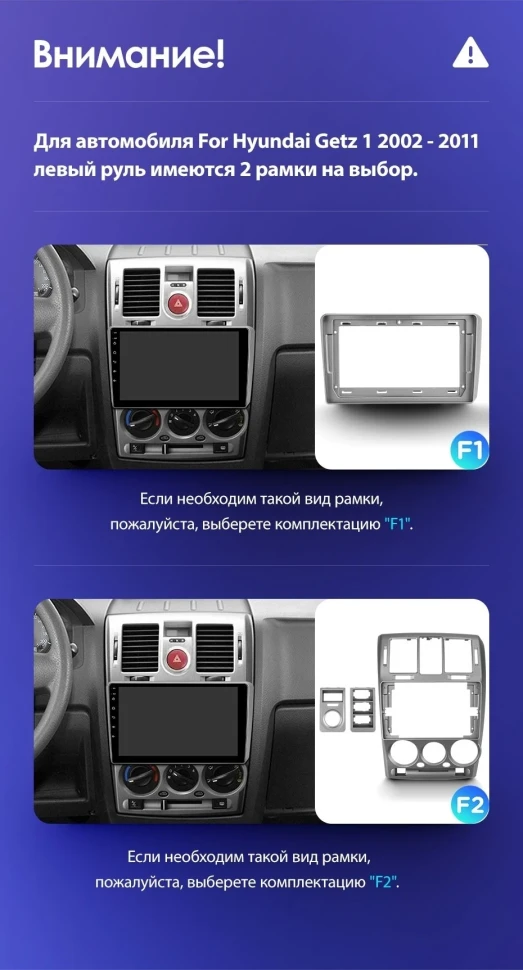 Внимание!

Для автомобиля For Hyundai Getz 1 2002 - 2011 левый руль имеются 2 рамки на выбор.

F1

Если необходим такой вид рамки, пожалуйста, выберете комплектацию "F1".

F2

Если необходим такой вид рамки, пожалуйста, выберете комплектацию "F2".